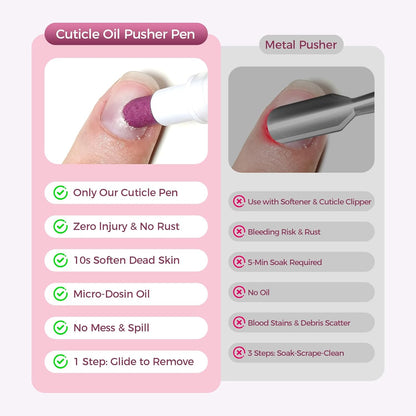 Cuticle Oil Pusher Pen

Only Our Cuticle Pen

Zero Injury & No Rust

10s Soften Dead Skin

Micro-Dosin Oil

No Mess & Spill

1 Step: Glide to Remove

Metal Pusher

Use with Softener & Cuticle Clipper

Bleeding Risk & Rust

5-Min Soak Required

No Oil

Blood Stains & Debris Scatter

3 Steps: Soak-Scrape-Clean