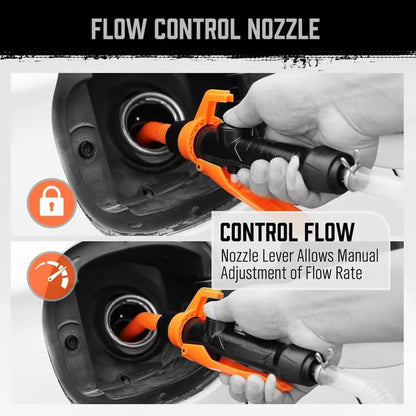 FLOW CONTROL NOZZLE

CONTROL FLOW
Nozzle Lever Allows Manual Adjustment of Flow Rate