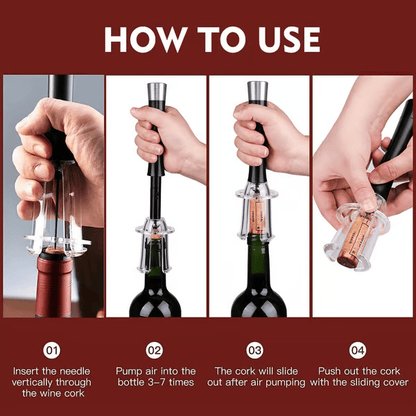 HOW TO USE

01
Insert the needle vertically through the wine cork

02
Pump air into the bottle 3–7 times

03
The cork will slide out after air pumping

04
Push out the cork with the sliding cover